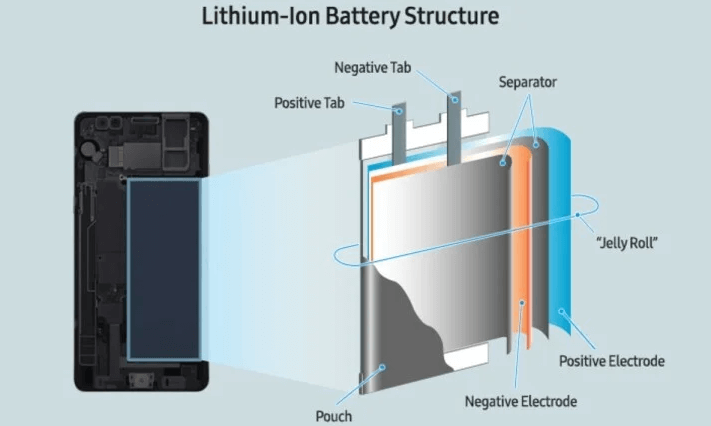 Lithium-Ion Battery Structure

Negative Tab

Positive Tab

Separator

"Jelly Roll"

Positive Electrode

Negative Electrode

Pouch